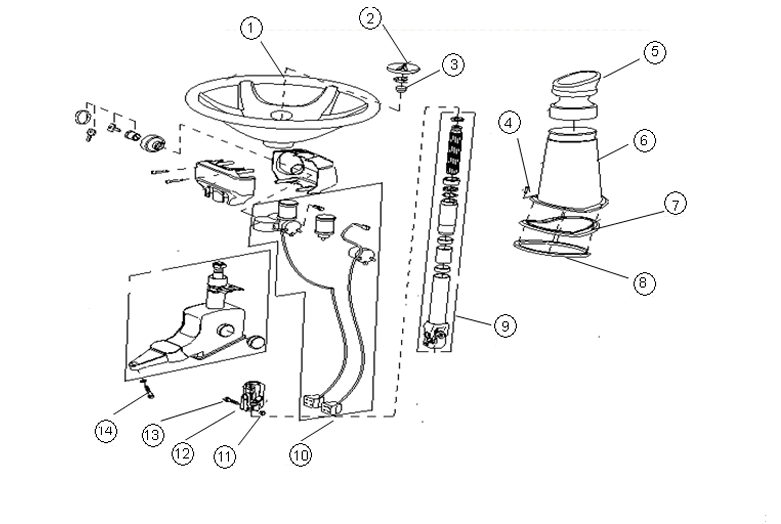 1
2
3
5
4
6
7
8
9
14
13
12
11
10